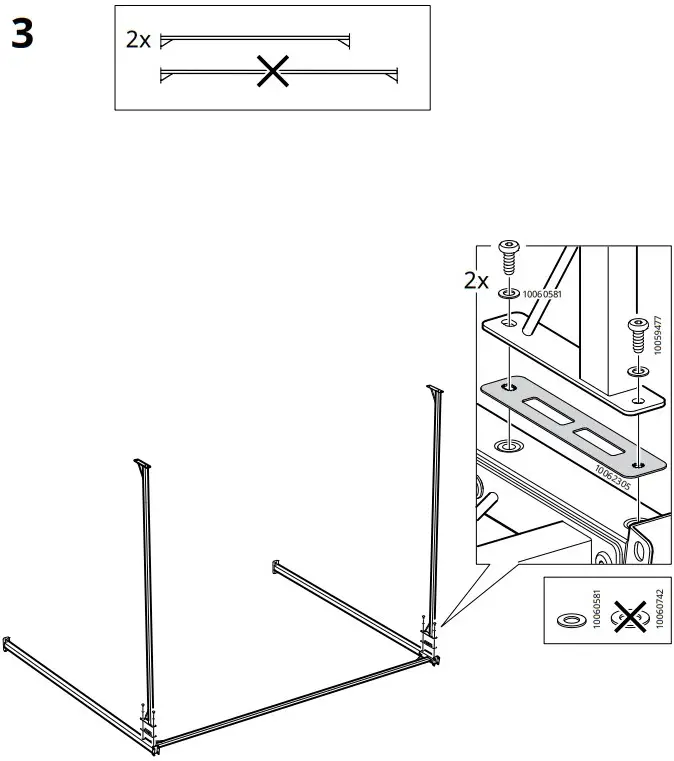 3

2x

2x

10060581

10059477

10062305

10060581

10060742