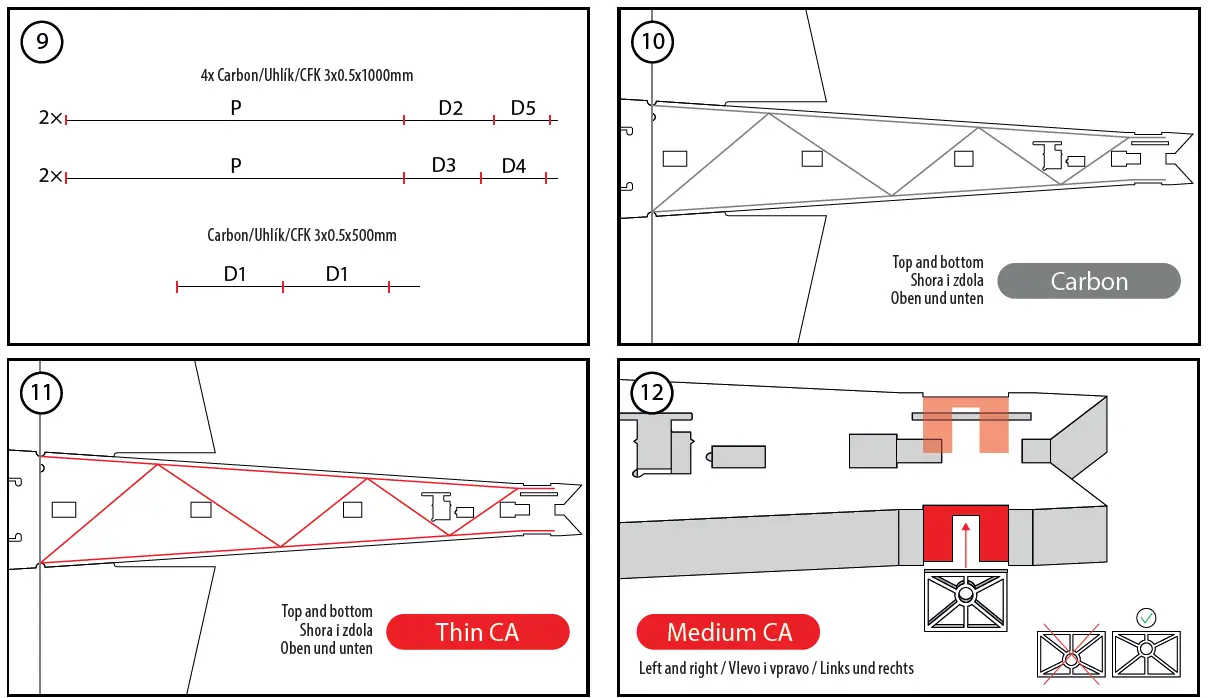 9

4x Carbon/Uhlík/CFK 3x0.5x1000mm

2× P D2 D5

2× P D3 D4

Carbon/Uhlík/CFK 3x0.5x500mm

D1 D1

10

Top and bottom
Shora i zdola
Oben und unten

Carbon

11

Top and bottom
Shora i zdola
Oben und unten

Thin CA

12

Medium CA

Left and right / Vlevo i vpravo / Links und rechts