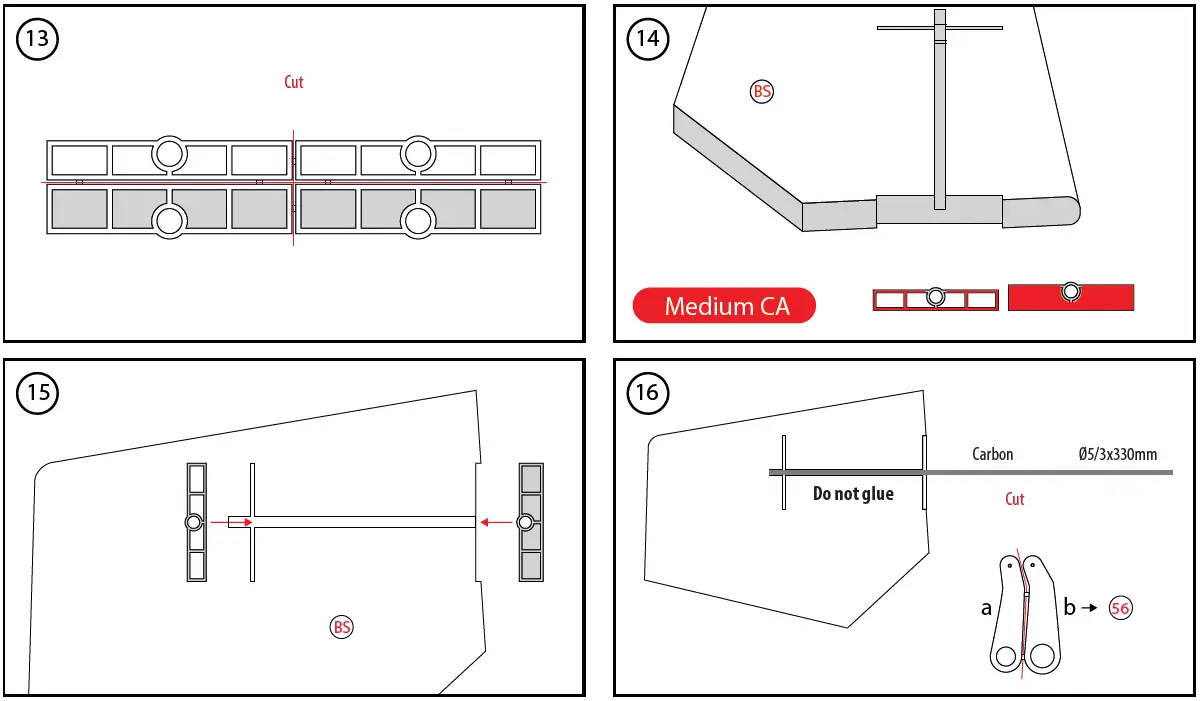 13

Cut

14

BS

Medium CA

15

BS

16

Carbon

Ø5/3x330mm

Do not glue

Cut

a

b → 56