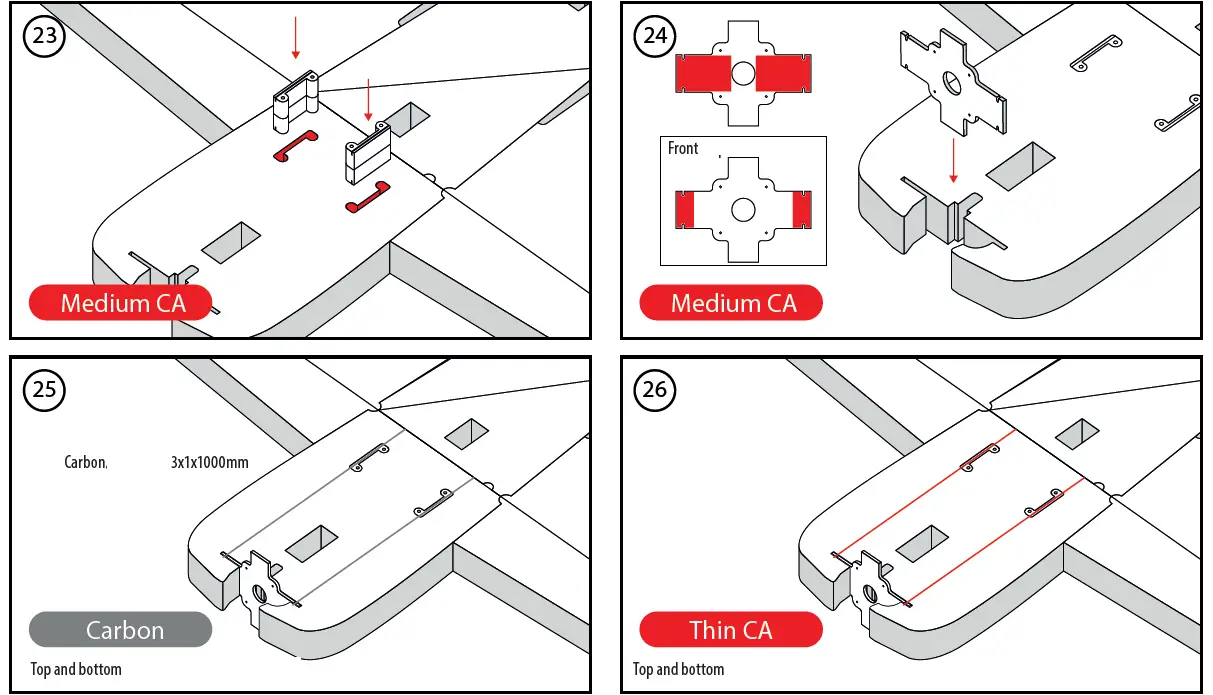 23

Medium CA

24

Front

Medium CA

25

Carbon, 3x1x1000mm

Carbon

Top and bottom

26

Thin CA

Top and bottom