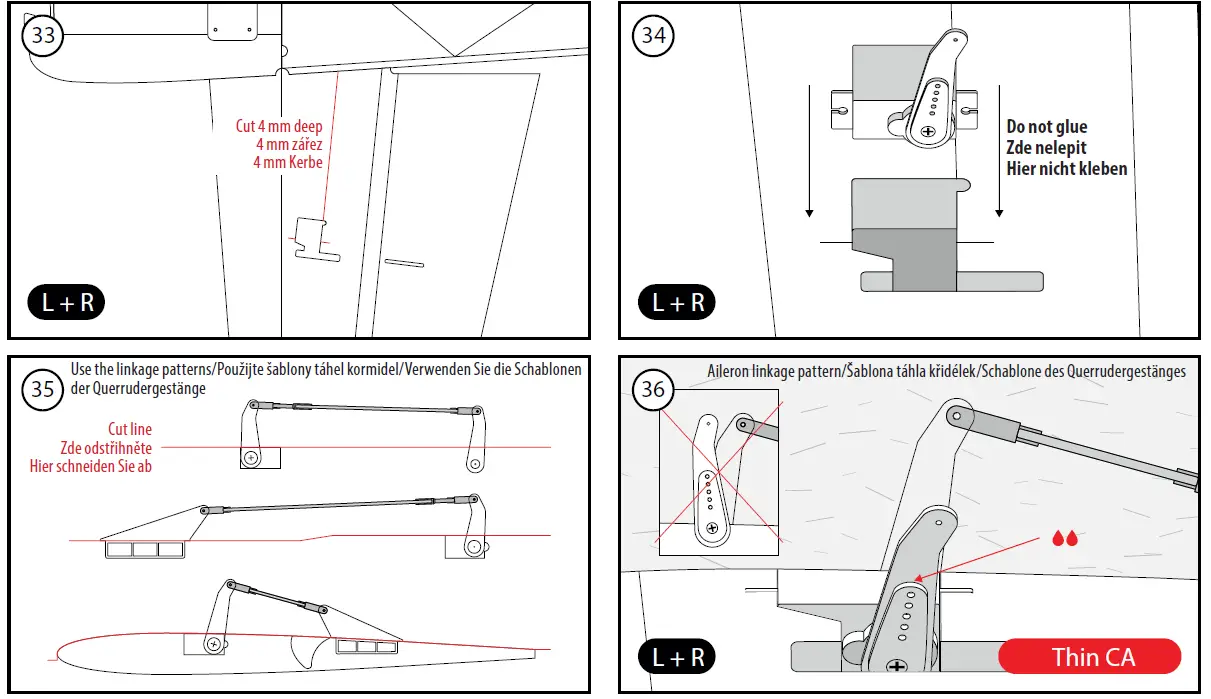 33

Cut 4 mm deep
4 mm zářez
4 mm Kerbe

L + R

34

Do not glue
Zde nelepit
Hier nicht kleben

L + R

35

Use the linkage patterns/Použijte šablony táhel kormidel/Verwenden Sie die Schablonen der Querrudergestänge

Cut line
Zde odstřihněte
Hier schneiden Sie ab

36

Aileron linkage pattern/Šablona táhla křidélek/Schablone des Querrudergestänges

L + R

Thin CA