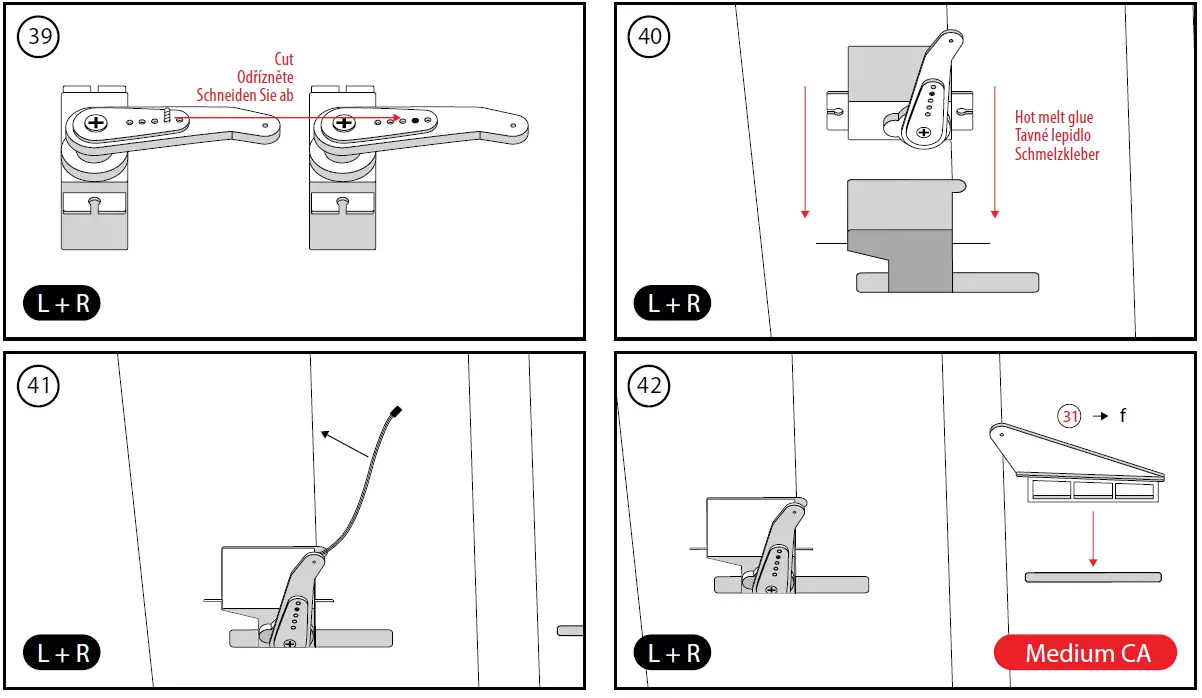 39

Cut
Odřízněte
Schneiden Sie ab

L + R

40

Hot melt glue
Tavné lepidlo
Schmelzkleber

L + R

41

L + R

42

31 → f

L + R

Medium CA