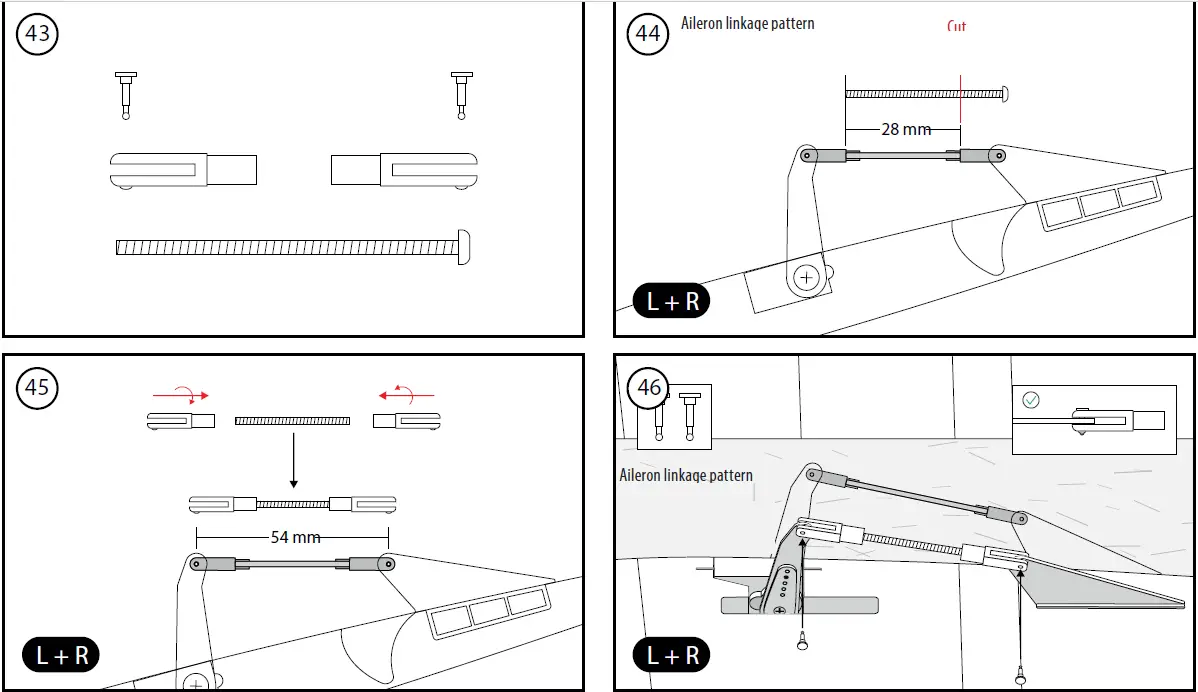 43

44
Aileron linkage pattern
Cut
28 mm
L + R

45
54 mm
L + R

46
Aileron linkage pattern
L + R