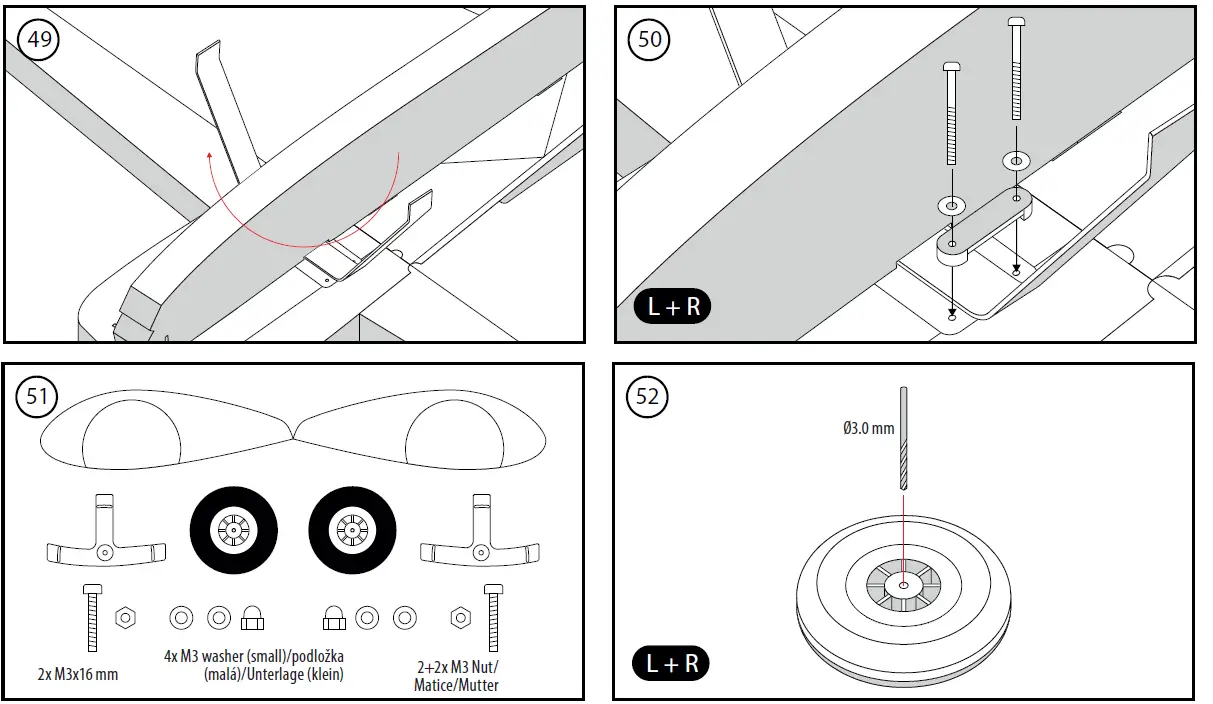 49

50

L + R

51

2x M3x16 mm

4x M3 washer (small)/podložka (malá)/Unterlage (klein)

2+2x M3 Nut/ Matice/Mutter

52

Ø3.0 mm

L + R