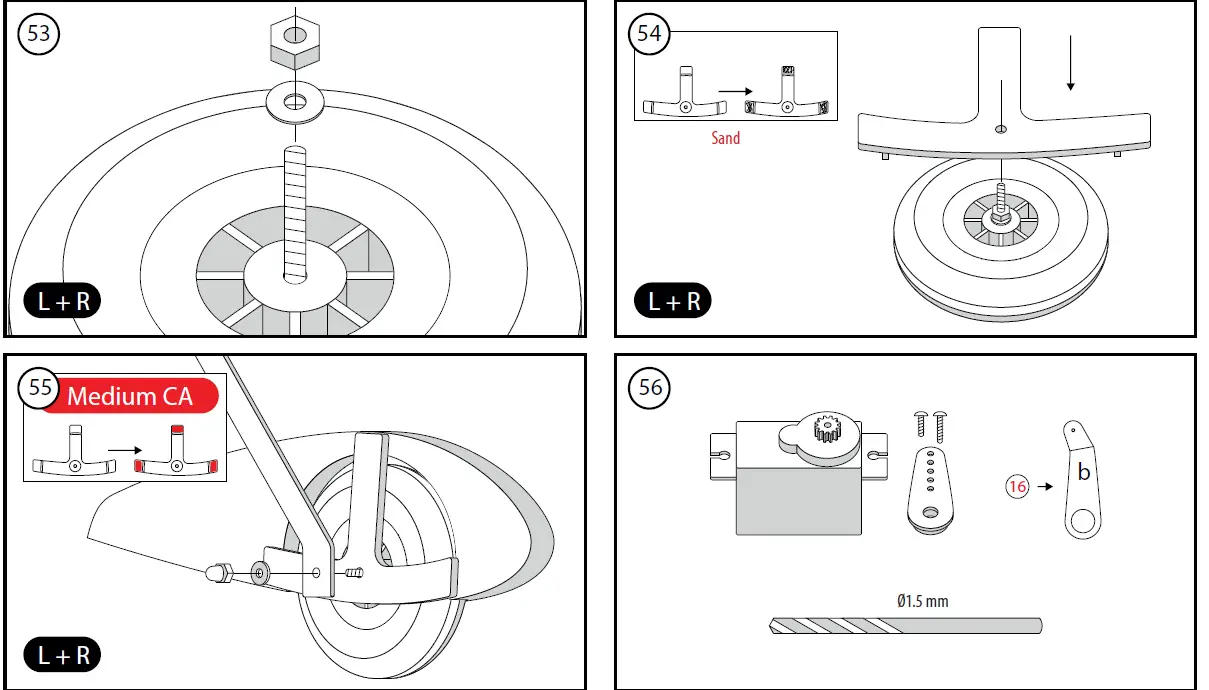 53

L + R

54

Sand

L + R

55 Medium CA

L + R

56

16

b

Ø1.5 mm