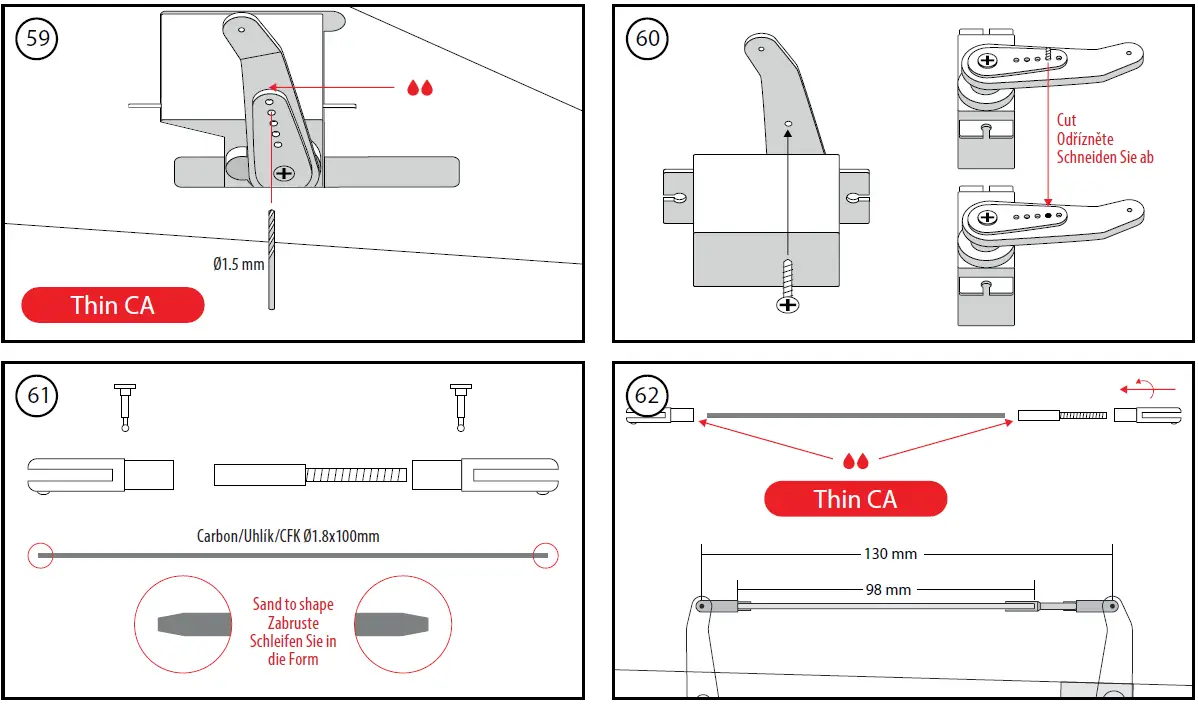 59

Ø1.5 mm

Thin CA

60

Cut
Odřízněte
Schneiden Sie ab

61

Carbon/Uhlík/CFK Ø1.8x100mm

Sand to shape
Zabruste
Schleifen Sie in die Form

62

Thin CA

130 mm

98 mm