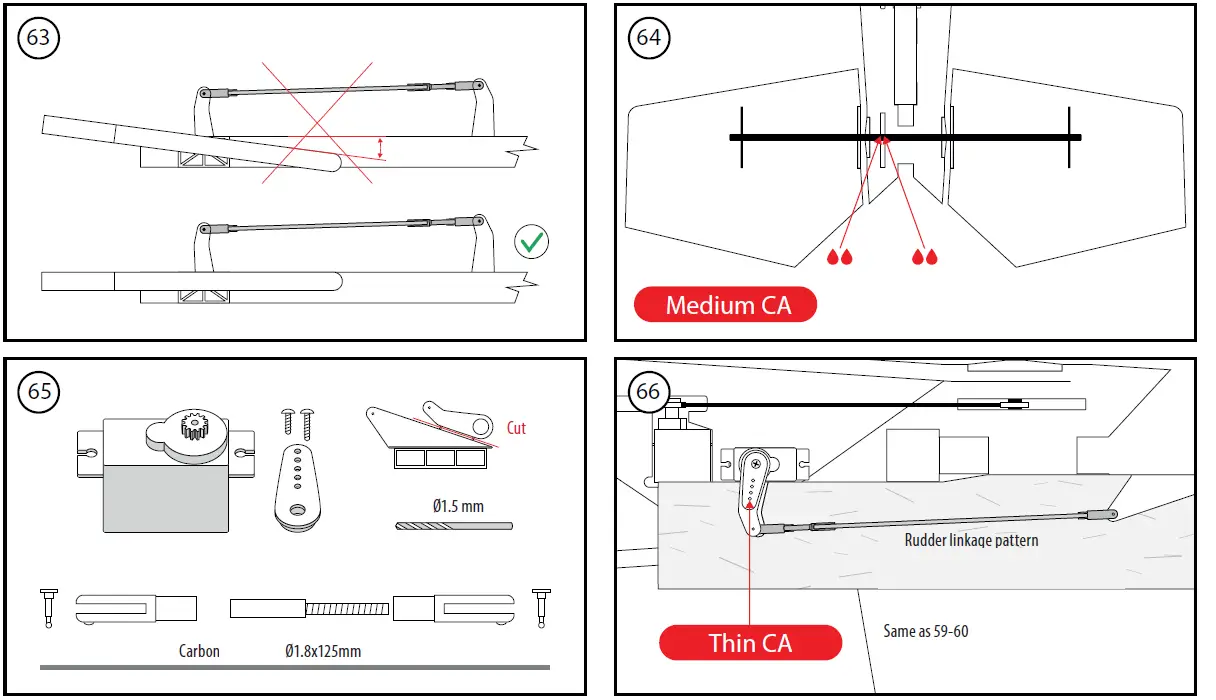 63

64

Medium CA

65

Cut

Ø1.5 mm

Carbon

Ø1.8x125mm

66

Rudder linkage pattern

Thin CA

Same as 59-60