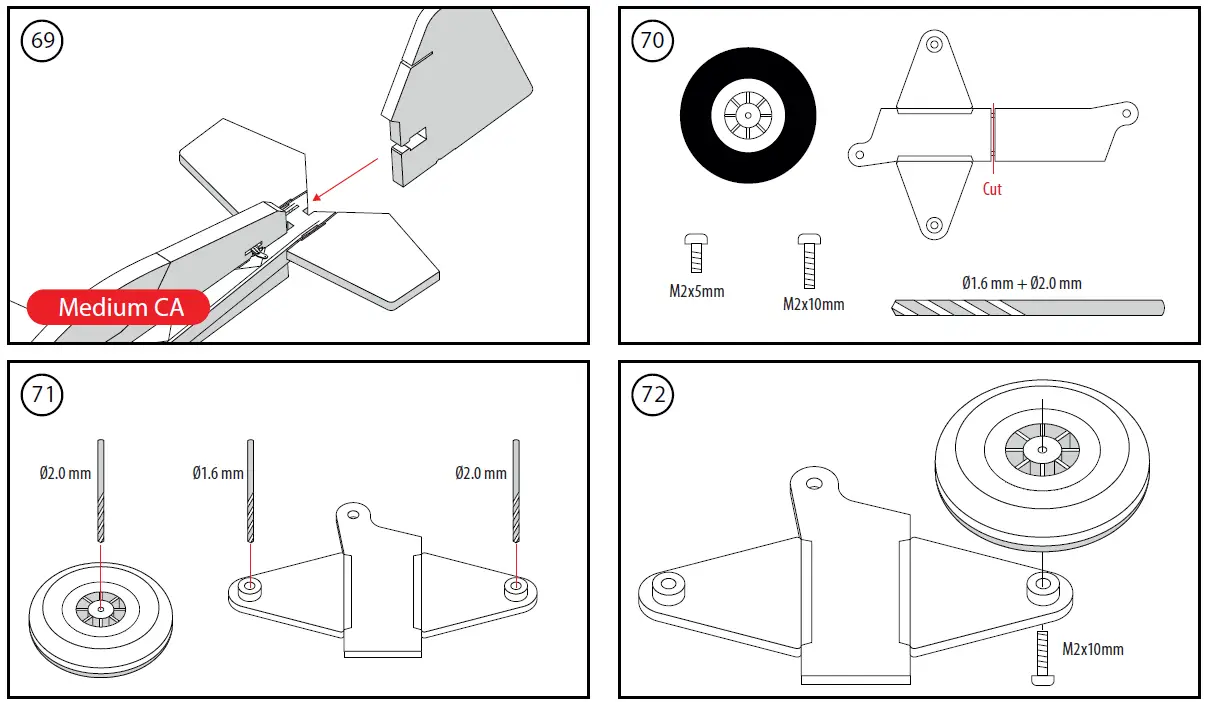 69

Medium CA

70

Cut

M2x5mm

M2x10mm

Ø1.6 mm + Ø2.0 mm

71

Ø2.0 mm

Ø1.6 mm

Ø2.0 mm

72

M2x10mm