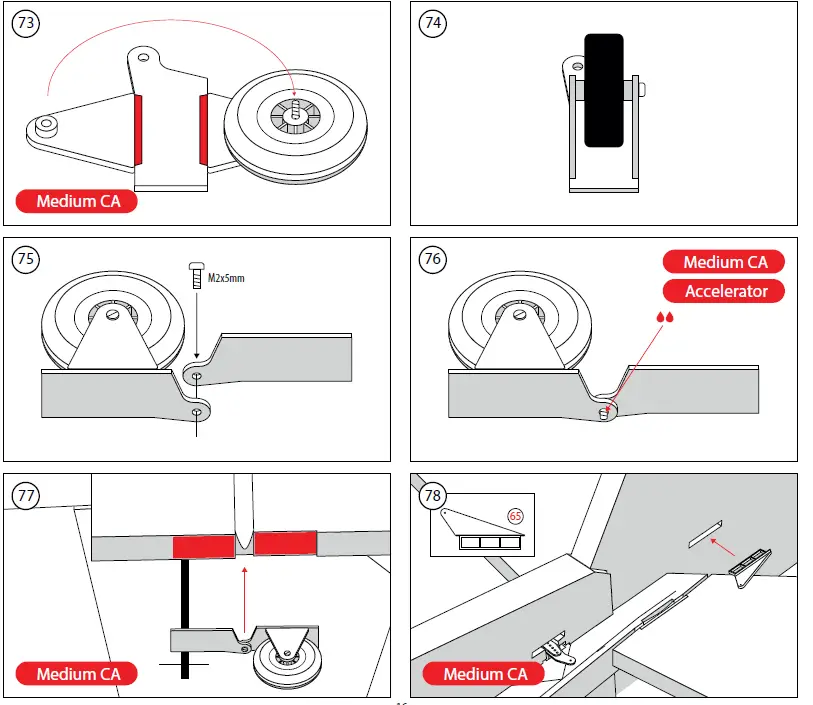 73

Medium CA

74

75

M2x5mm

76

Medium CA

Accelerator

77

Medium CA

78

65

Medium CA