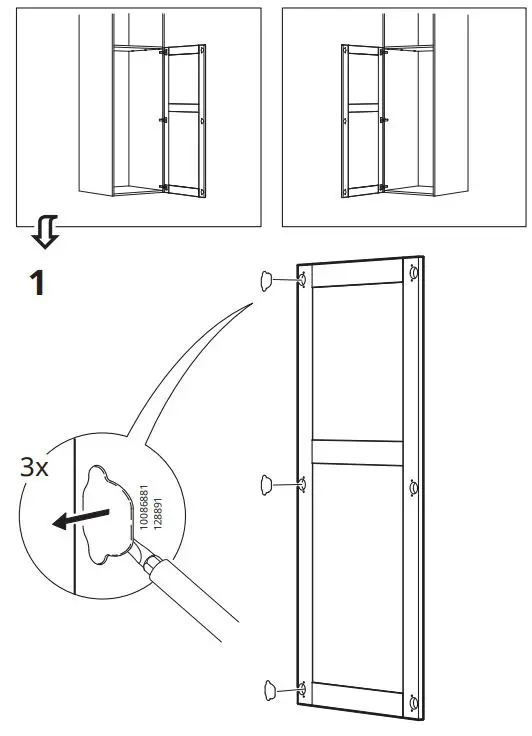 1

3x

10086881
128891