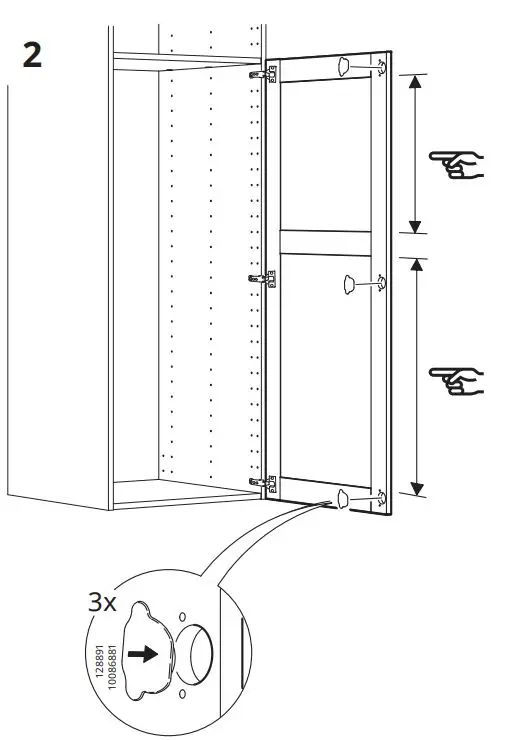 2

3x

128891
10086881