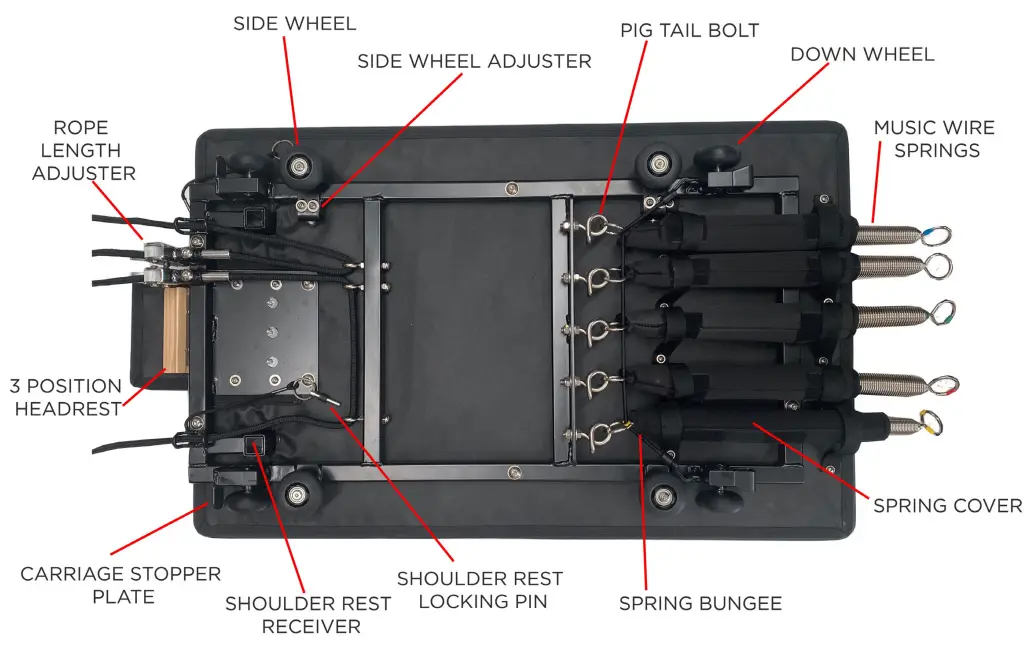 SIDE WHEEL

SIDE WHEEL ADJUSTER

PIG TAIL BOLT

DOWN WHEEL

ROPE LENGTH ADJUSTER

MUSIC WIRE SPRINGS

3 POSITION HEADREST

SPRING COVER

CARRIAGE STOPPER PLATE

SHOULDER REST RECEIVER

SHOULDER REST LOCKING PIN

SPRING BUNGEE