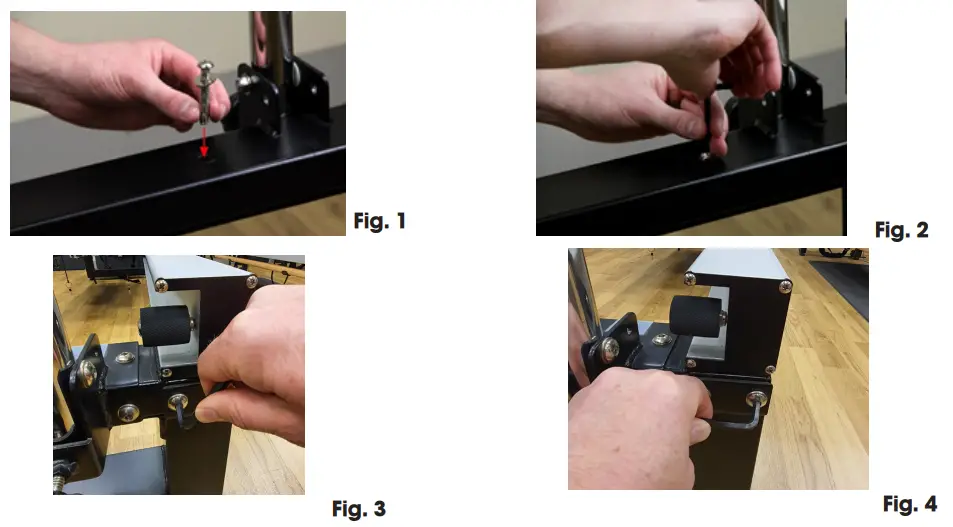 Fig. 1

Fig. 2

Fig. 3

Fig. 4