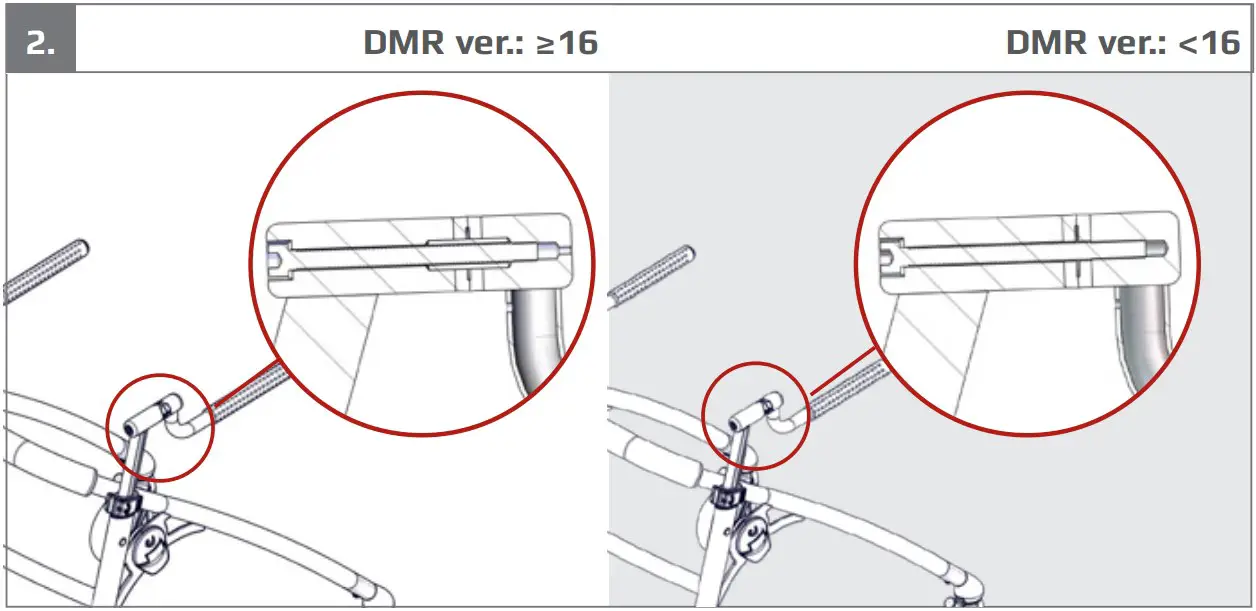 2.

DMR ver.: ≥16

DMR ver.: <16