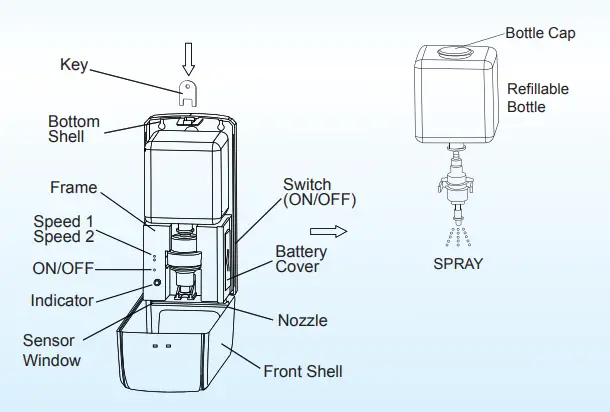 Key
Bottom Shell
Frame
Speed 1
Speed 2
ON/OFF
Indicator
Sensor Window
Switch (ON/OFF)
Battery Cover
Nozzle
Front Shell
Bottle Cap
Refillable Bottle
SPRAY