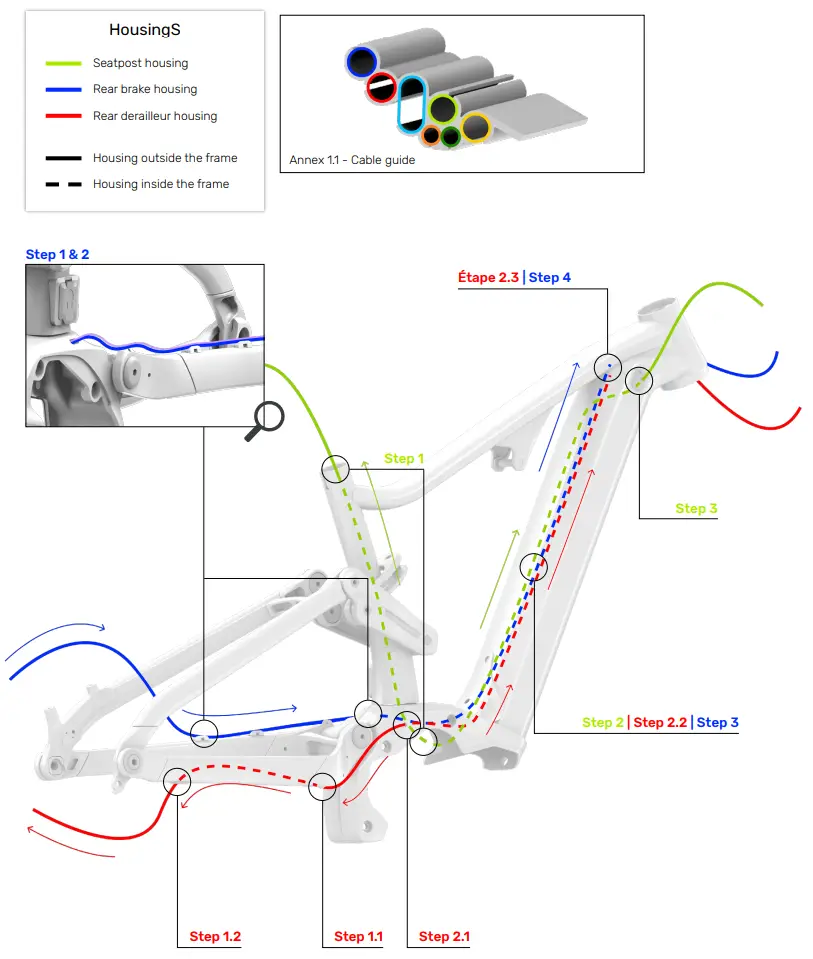 HousingS
Seatpost housing
Rear brake housing
Rear derailleur housing
Housing outside the frame
Housing inside the frame

Annex 1.1 - Cable guide

Step 1 & 2

Étape 2.3 | Step 4

Step 1

Step 3

Step 2 | Step 2.2 | Step 3

Step 1.2

Step 1.1

Step 2.1