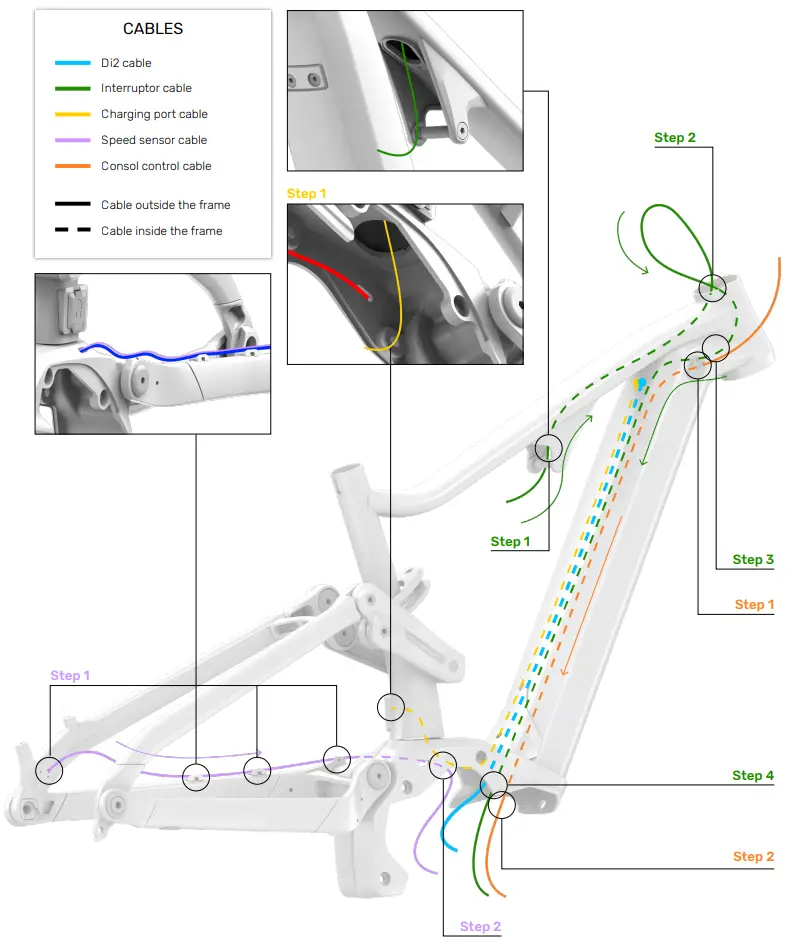 CABLES

Di2 cable
Interruptor cable
Charging port cable
Speed sensor cable
Consol control cable

Cable outside the frame
Cable inside the frame

Step 1

Step 2

Step 1

Step 3

Step 1

Step 1

Step 4

Step 2

Step 2