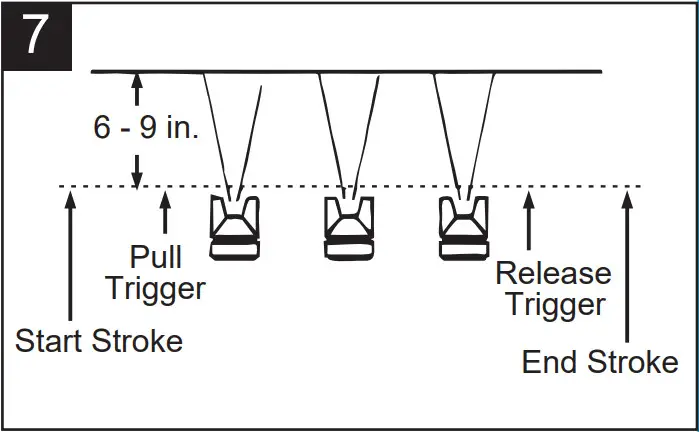 7

6 - 9 in.

Pull Trigger

Start Stroke

Release Trigger

End Stroke