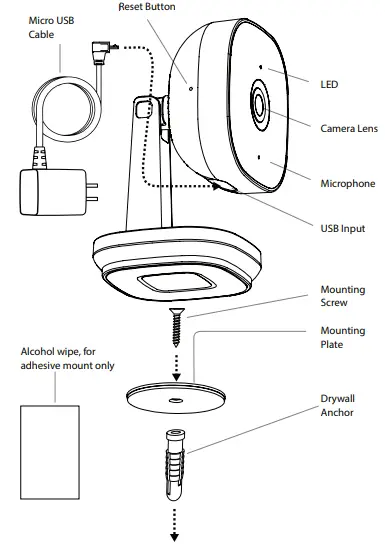 Reset Button

Micro USB Cable

LED

Camera Lens

Microphone

USB Input

Mounting Screw

Mounting Plate

Alcohol wipe, for adhesive mount only

Drywall Anchor