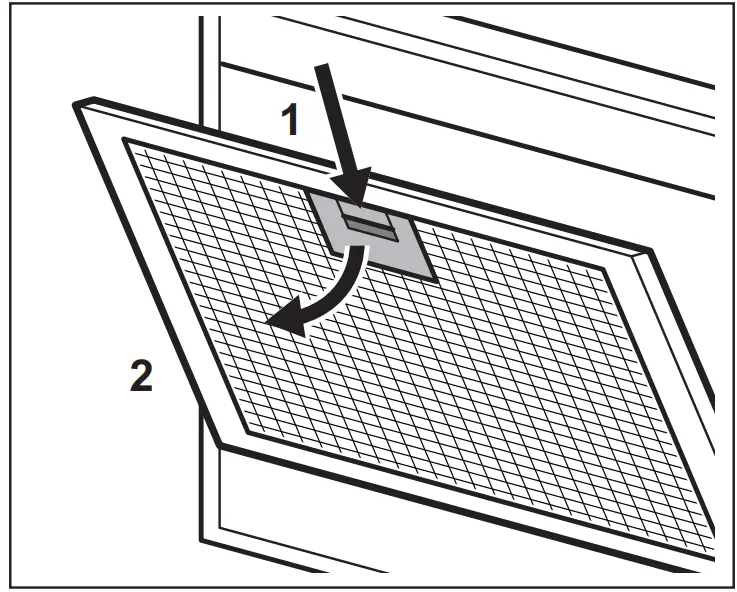 1

2