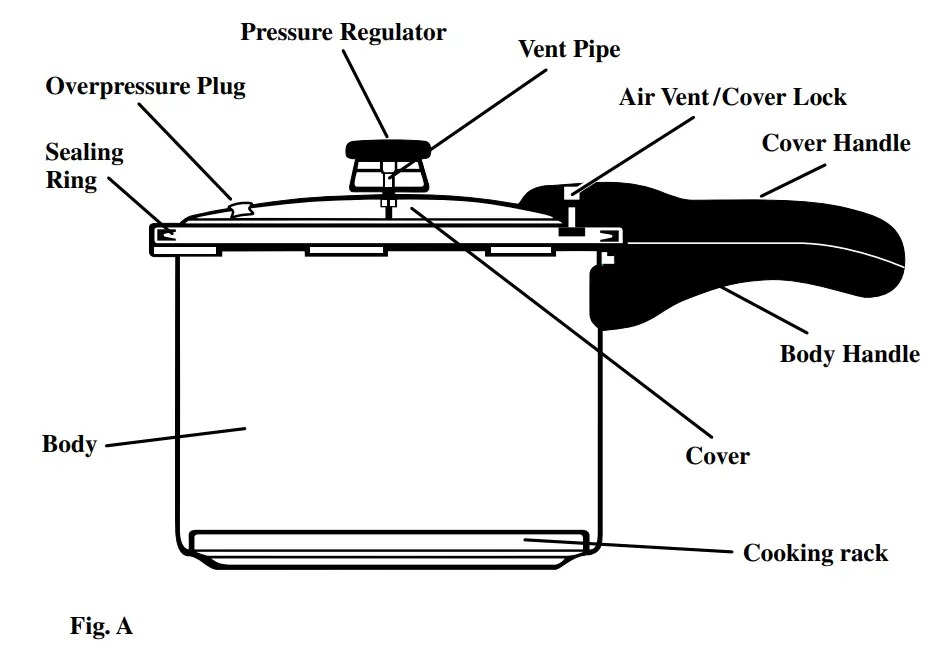 Pressure Regulator
Vent Pipe
Overpressure Plug
Air Vent/Cover Lock
Sealing Ring
Cover Handle
Body Handle
Body
Cover
Cooking rack
Fig. A