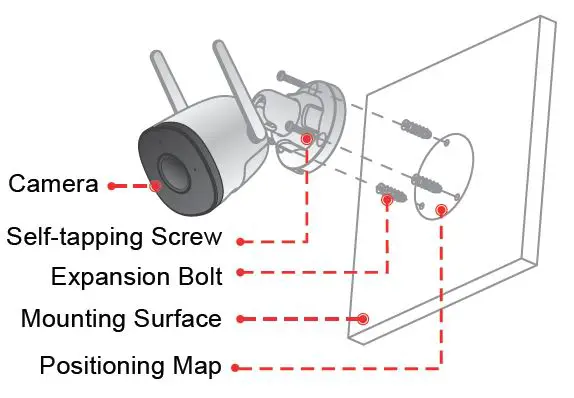 Camera

Self-tapping Screw

Expansion Bolt

Mounting Surface

Positioning Map