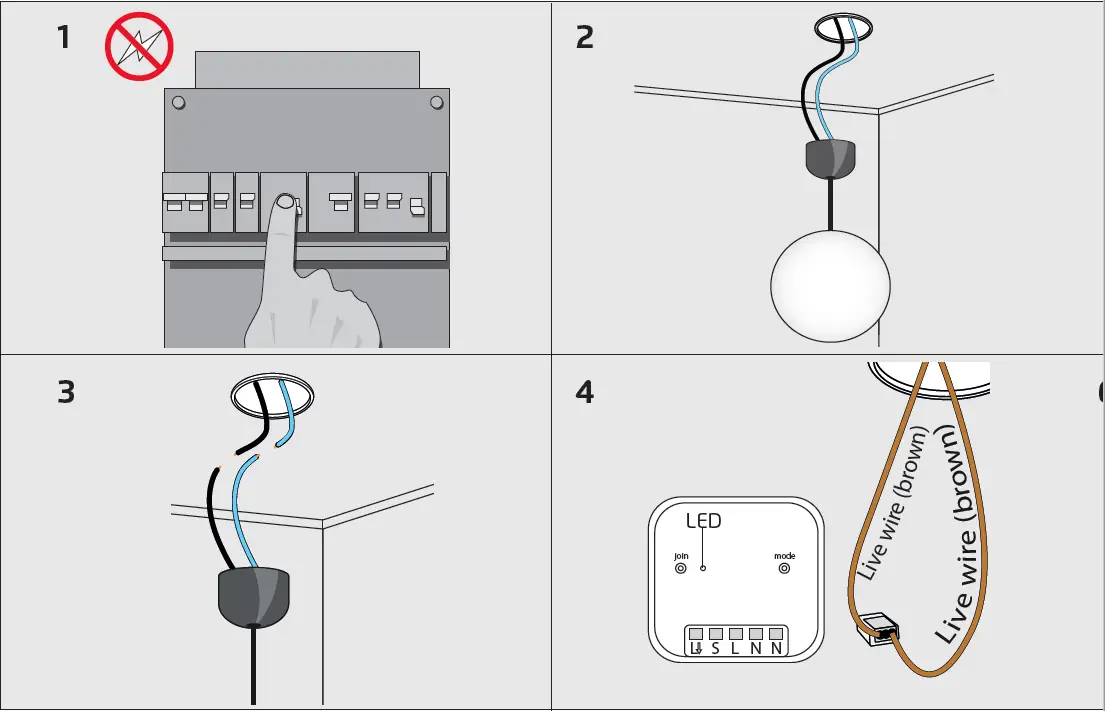 1

2

3

4

LED

join

mode

S L N N

Live wire (brown)

Live wire (brown)