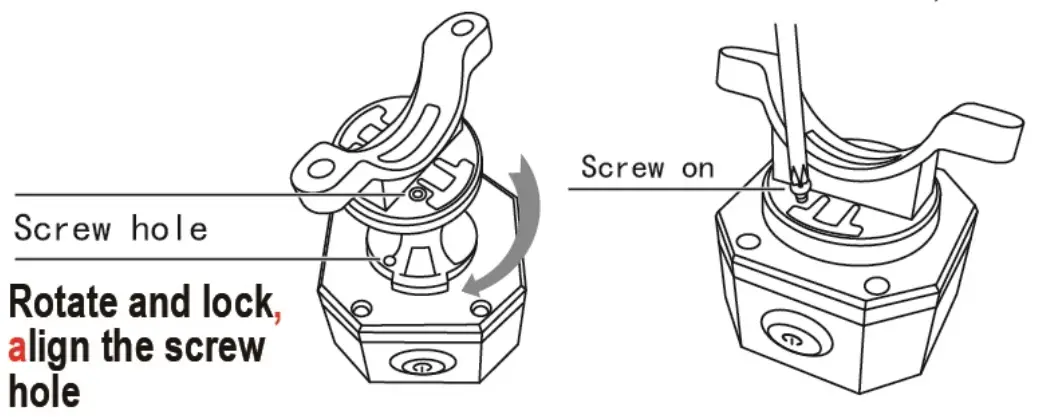 Screw hole

Rotate and lock, align the screw hole

Screw on