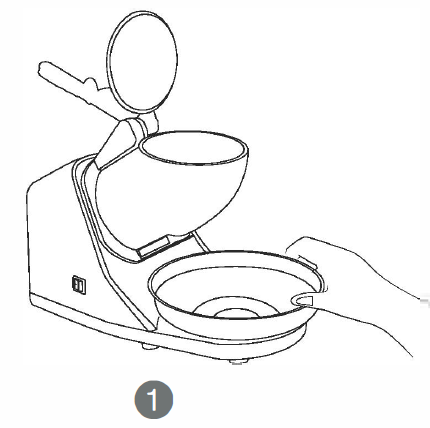 1