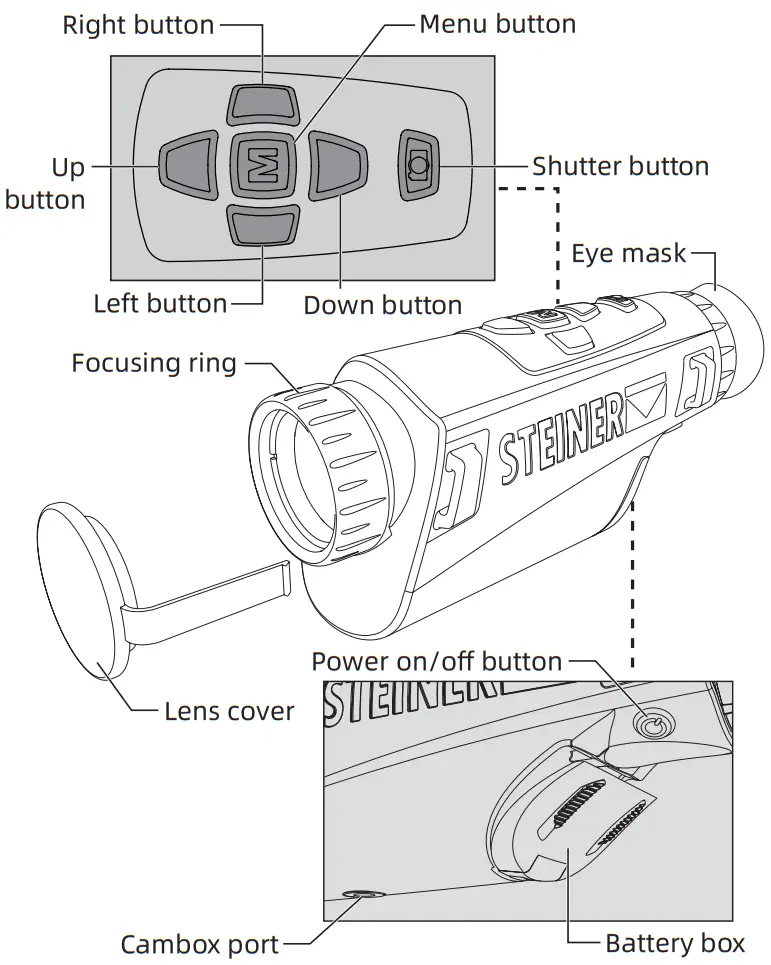 Right button

Menu button

Up button

M

Shutter button

Left button

Down button

Eye mask

Focusing ring

STEINER

Lens cover

Power on/off button

STEINER

Cambox port

Battery box