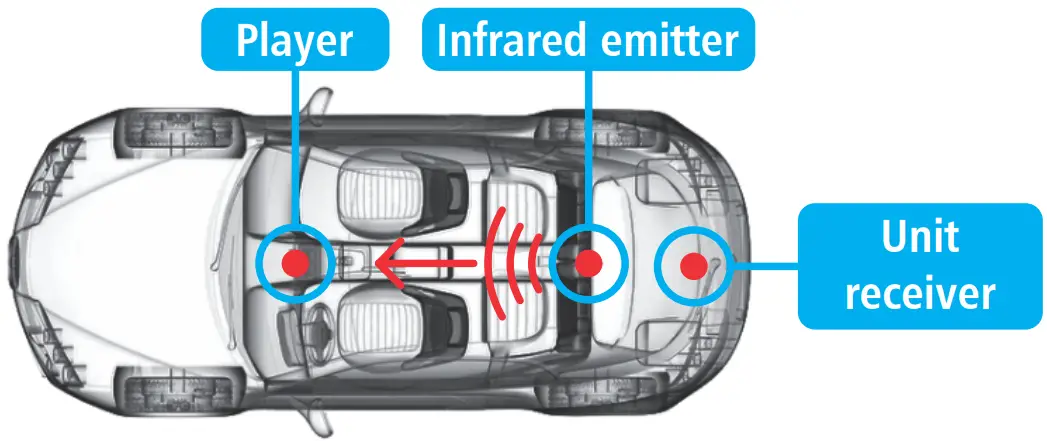 Player

Infrared emitter

Unit receiver