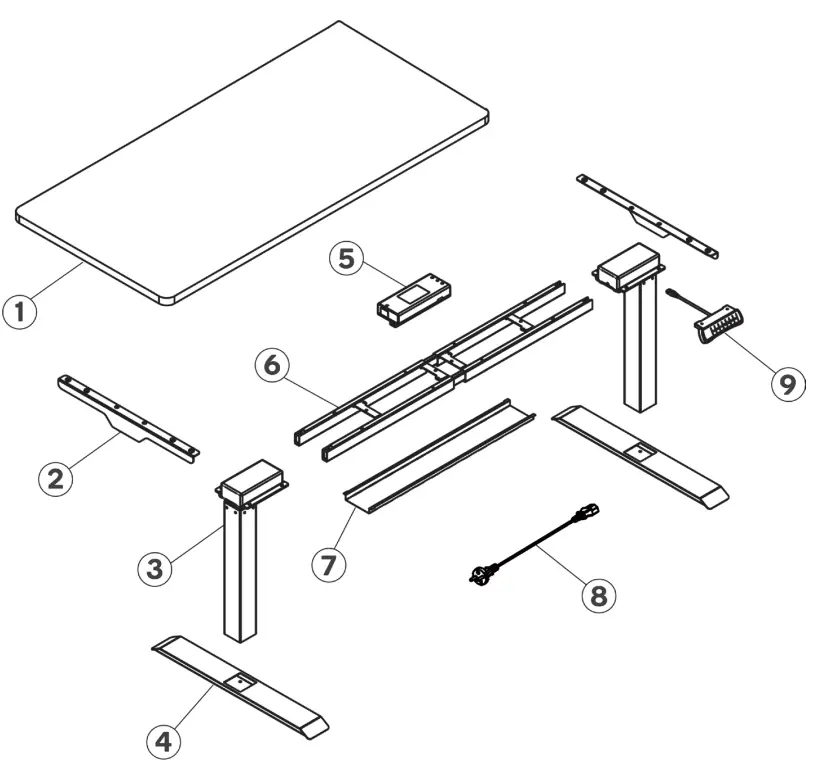 1
5
6
9
2
3
7
8
4