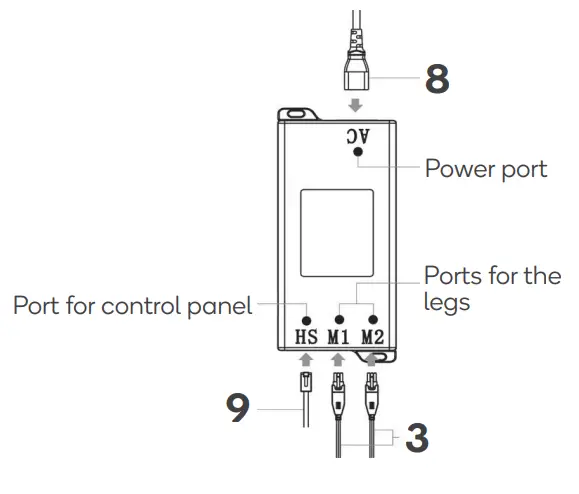 8

AC

Power port

Ports for the legs

Port for control panel

HS M1 M2

9

3