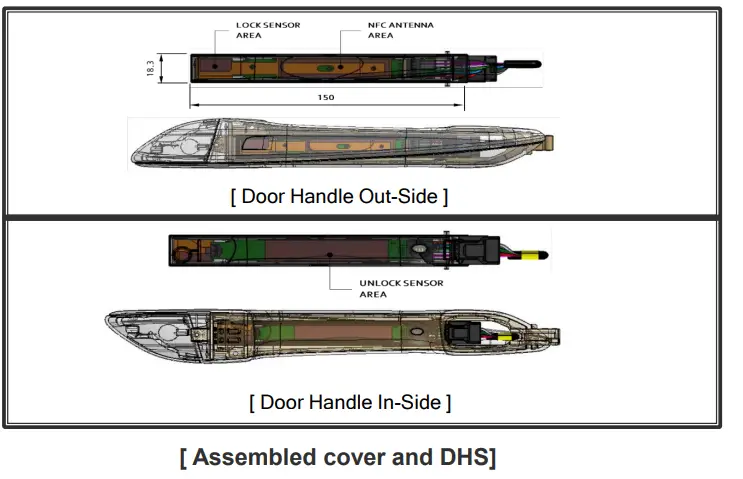 LOCK SENSOR AREA

NFC ANTENNA AREA

18.3

150

[ Door Handle Out-Side ]

UNLOCK SENSOR AREA

[ Door Handle In-Side ]

[ Assembled cover and DHS]