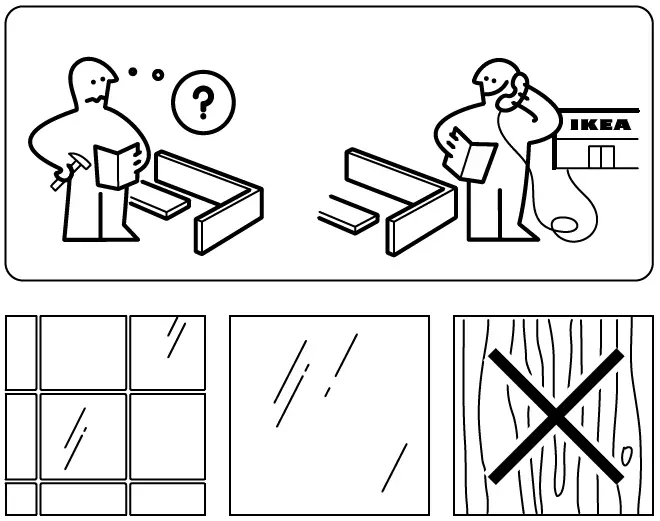 ?

IKEA