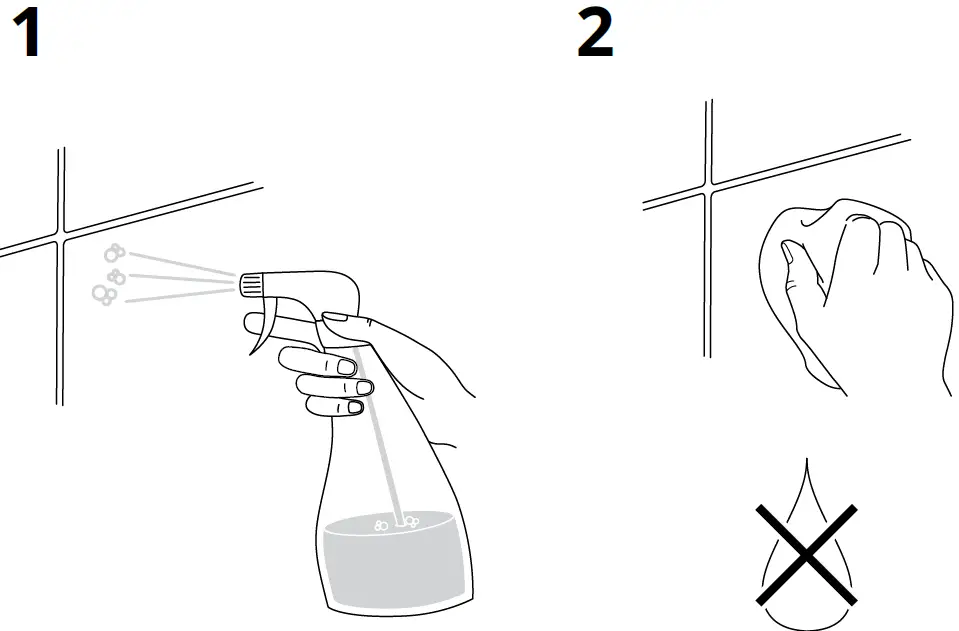 1

2