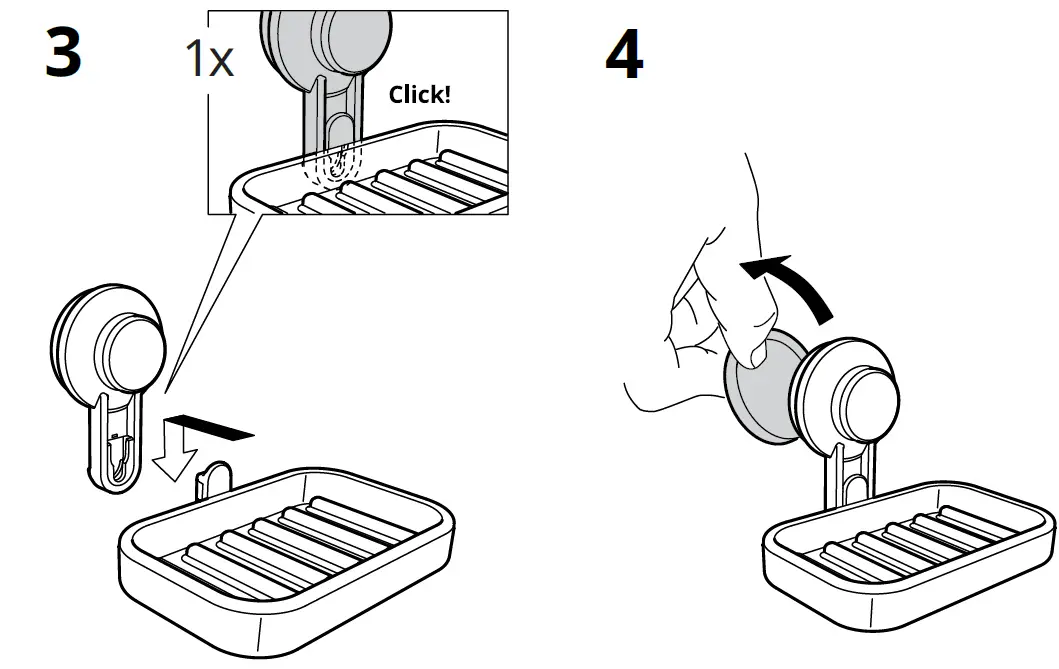 3

1x

Click!

4