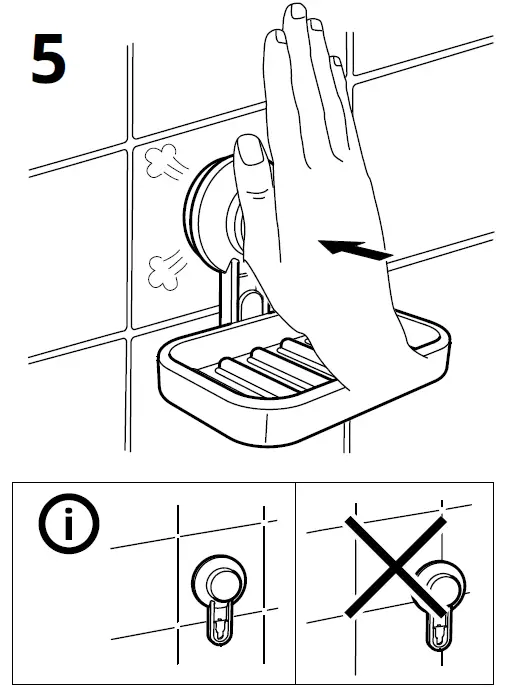 5

i