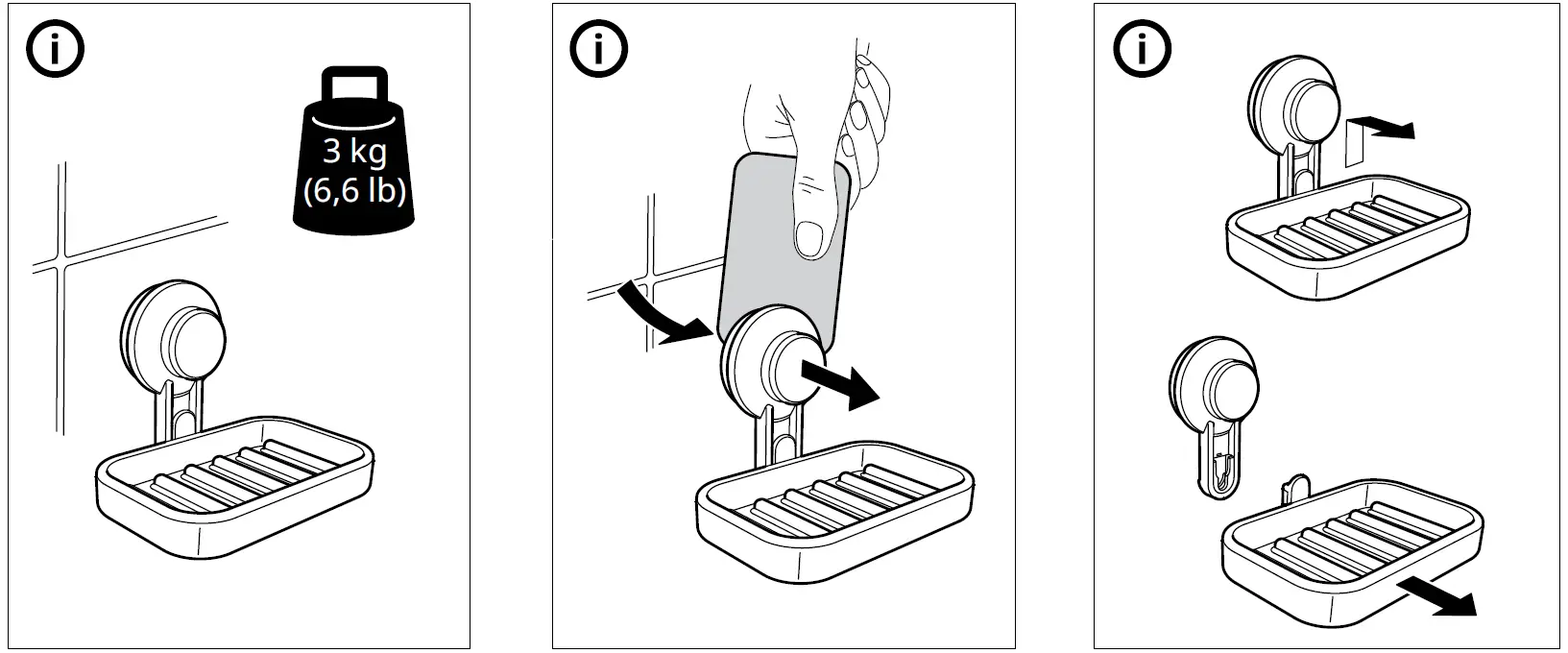 i

3 kg
(6,6 lb)

i

i