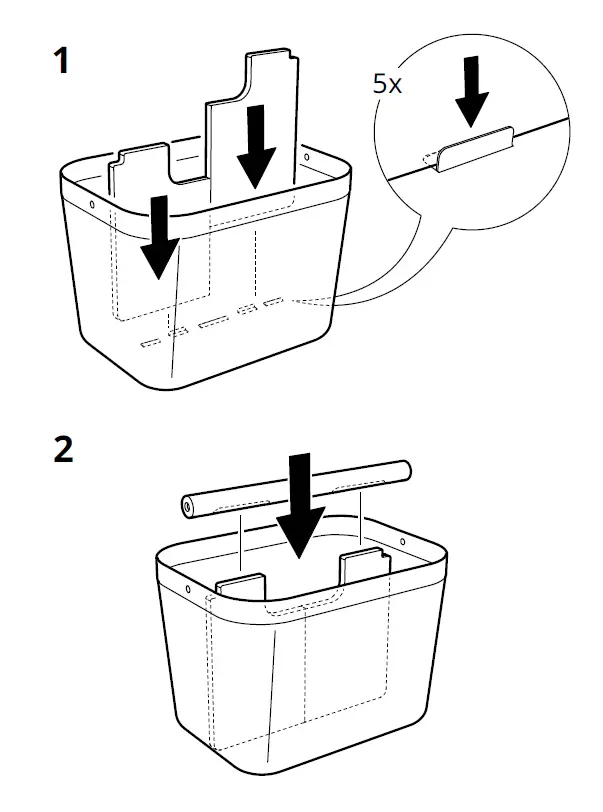 1

5x

2