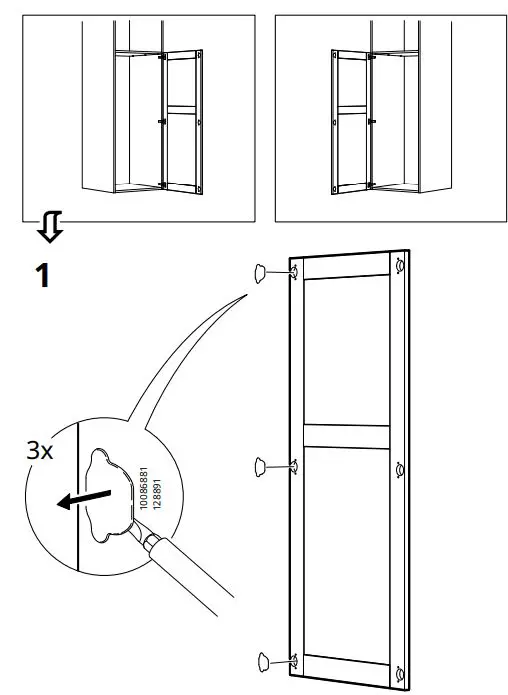 1

3x

10086881
128891