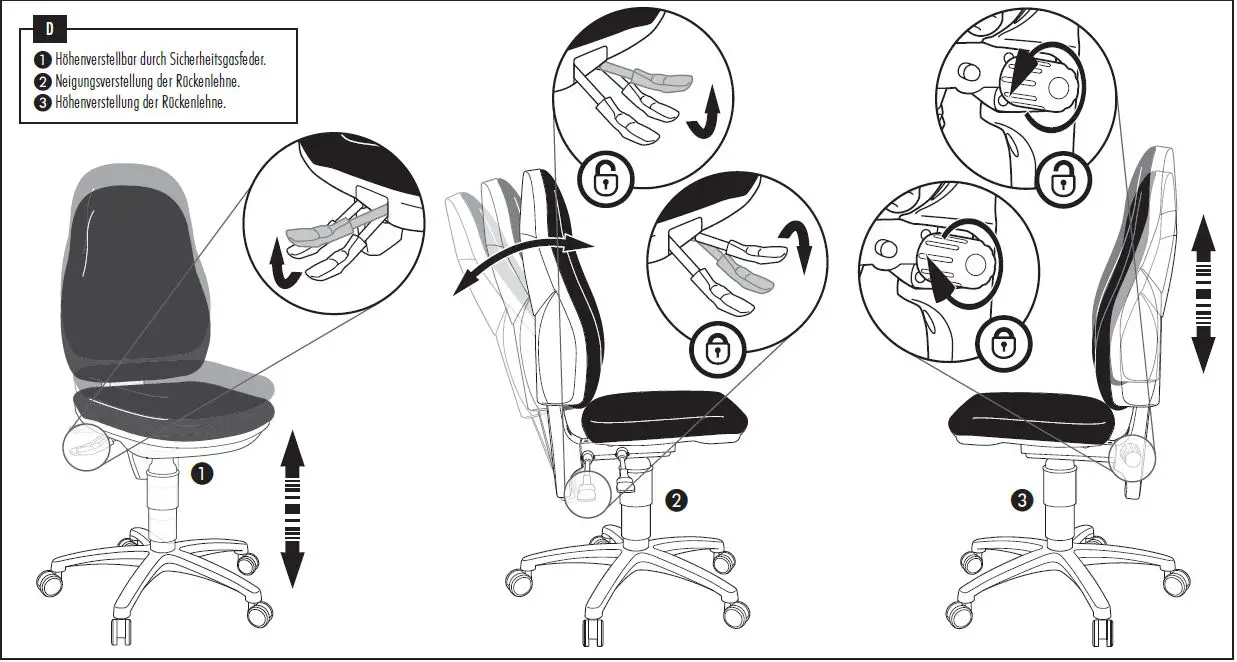 D

1 Höhenverstellbar durch Sicherheitsgasfeder.
2 Neigungsverstellung der Rückenlehne.
3 Höhenverstellung der Rückenlehne.

1

2

3