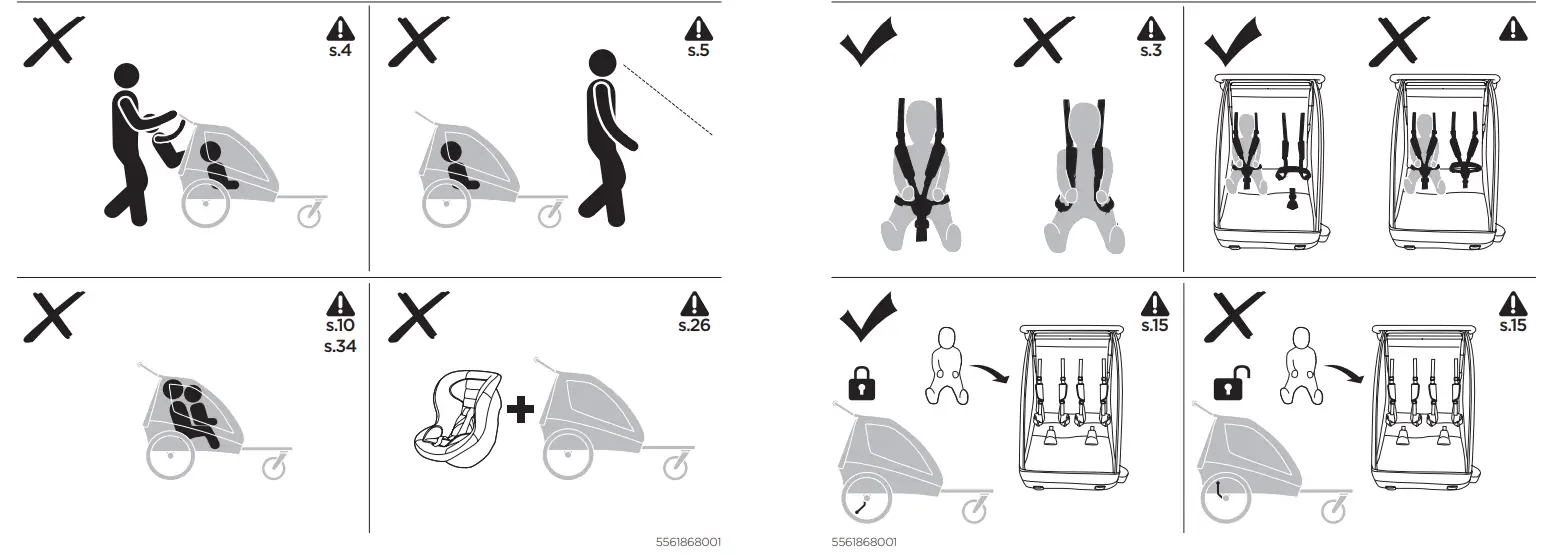 s.4

s.5

s.10
s.34

s.26

5561868001

s.3

s.15

s.15

5561868001