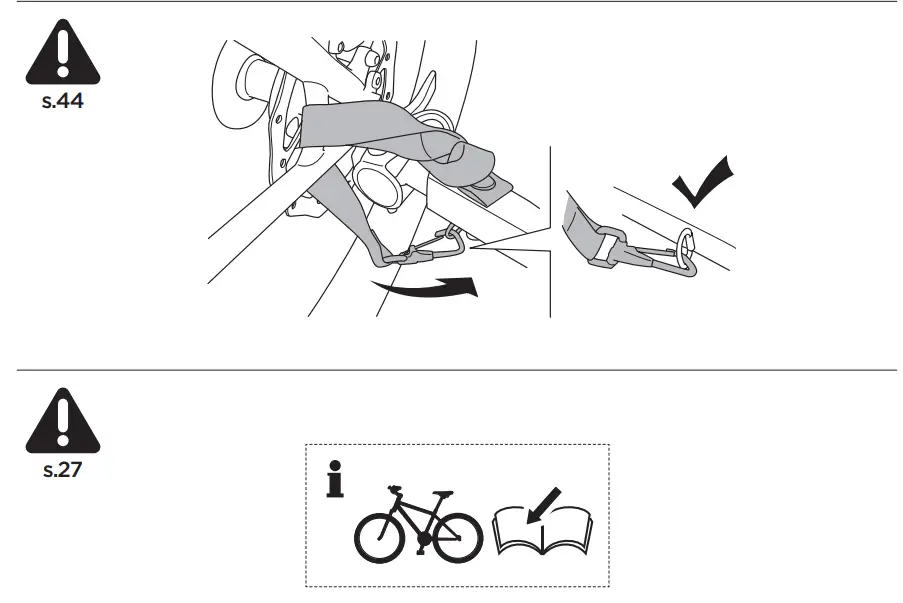 s.44

s.27

i