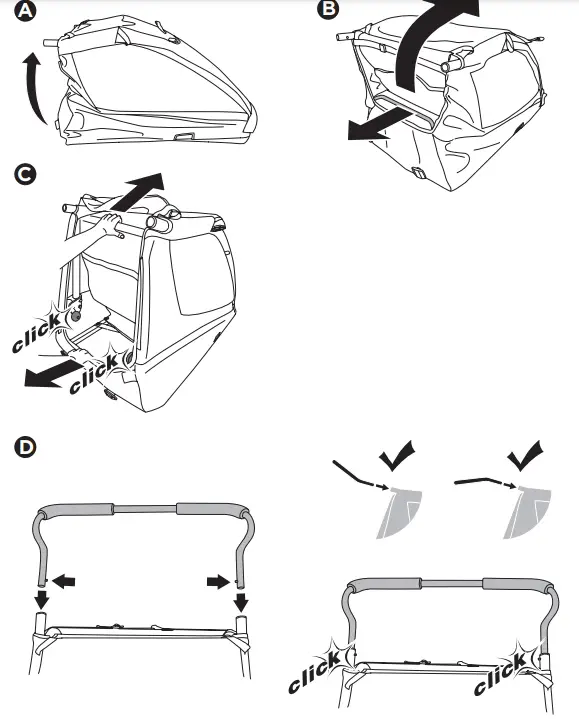 A

B

C

click

click

D

click

click