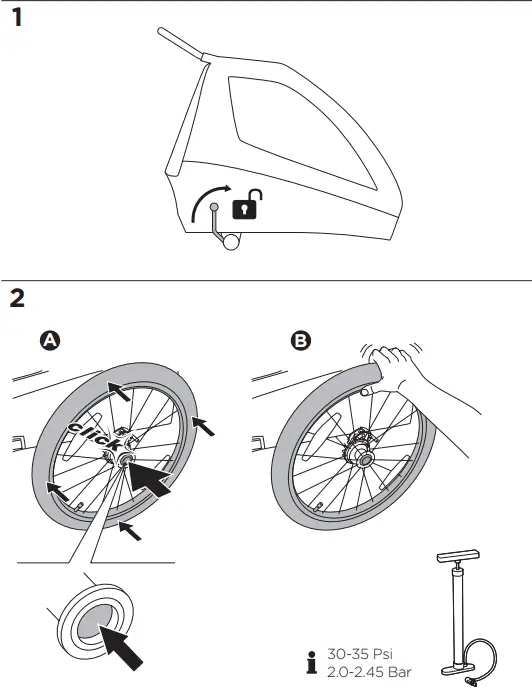 1

2

A

click

B

30-35 Psi
2.0-2.45 Bar