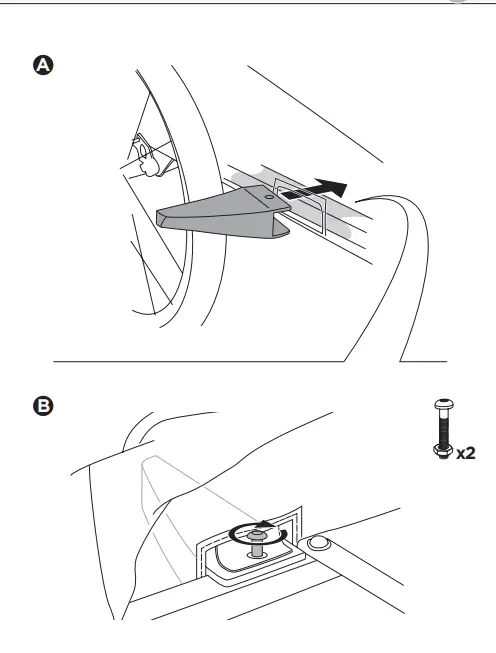 A

B

x2