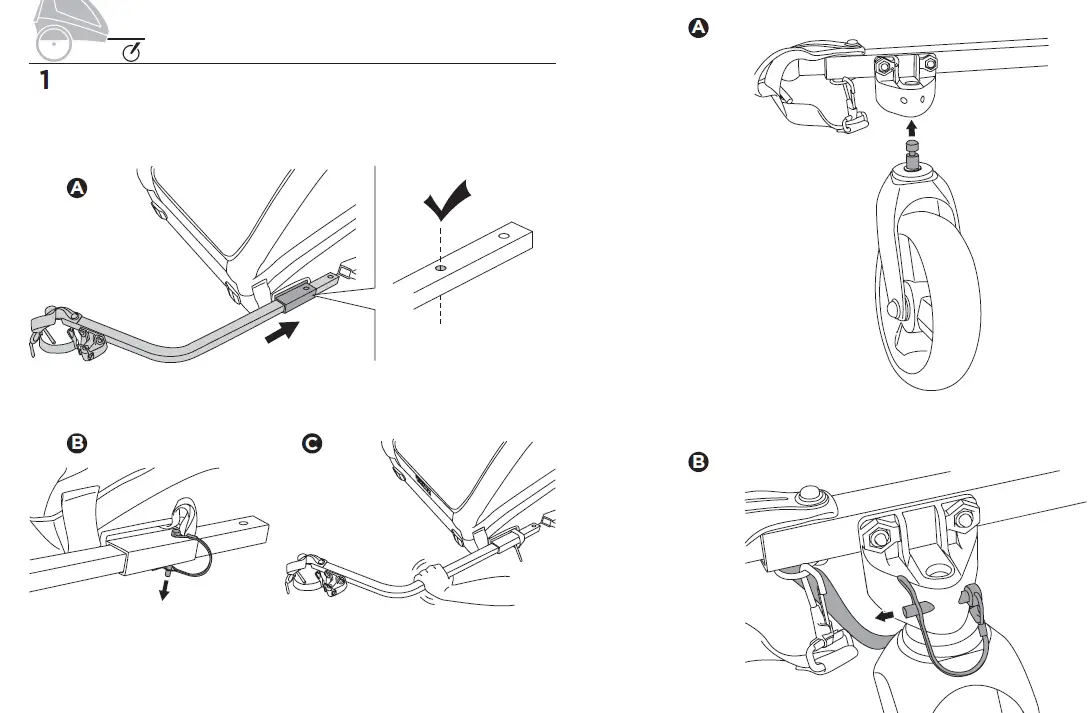 1

A

B

C

A

B