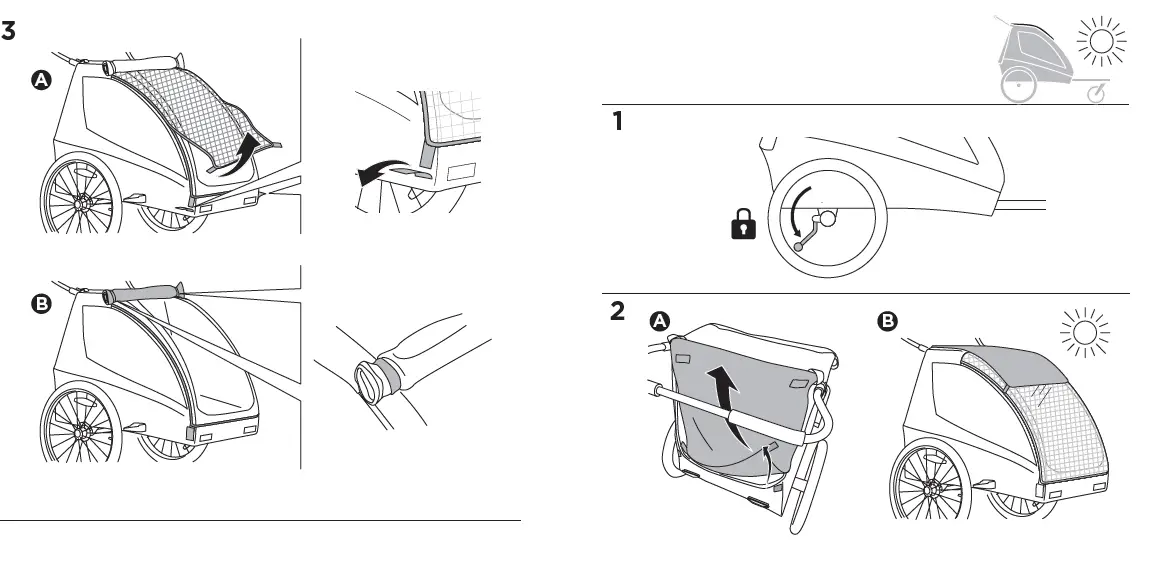 3

A

B

1

2

A

B