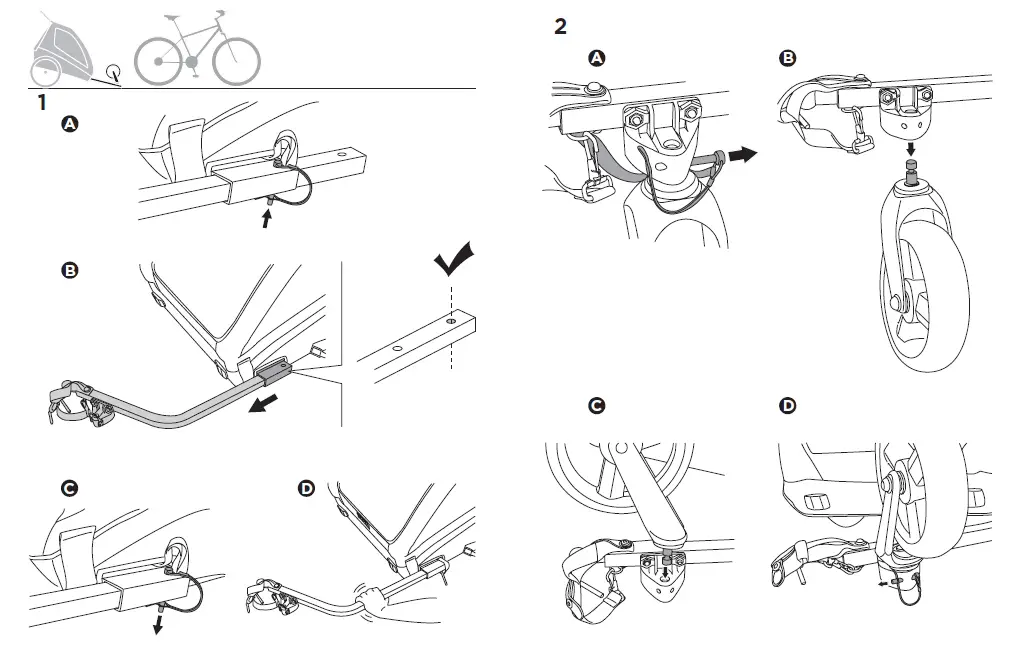 1

A

B

C

D

2

A

B

C

D